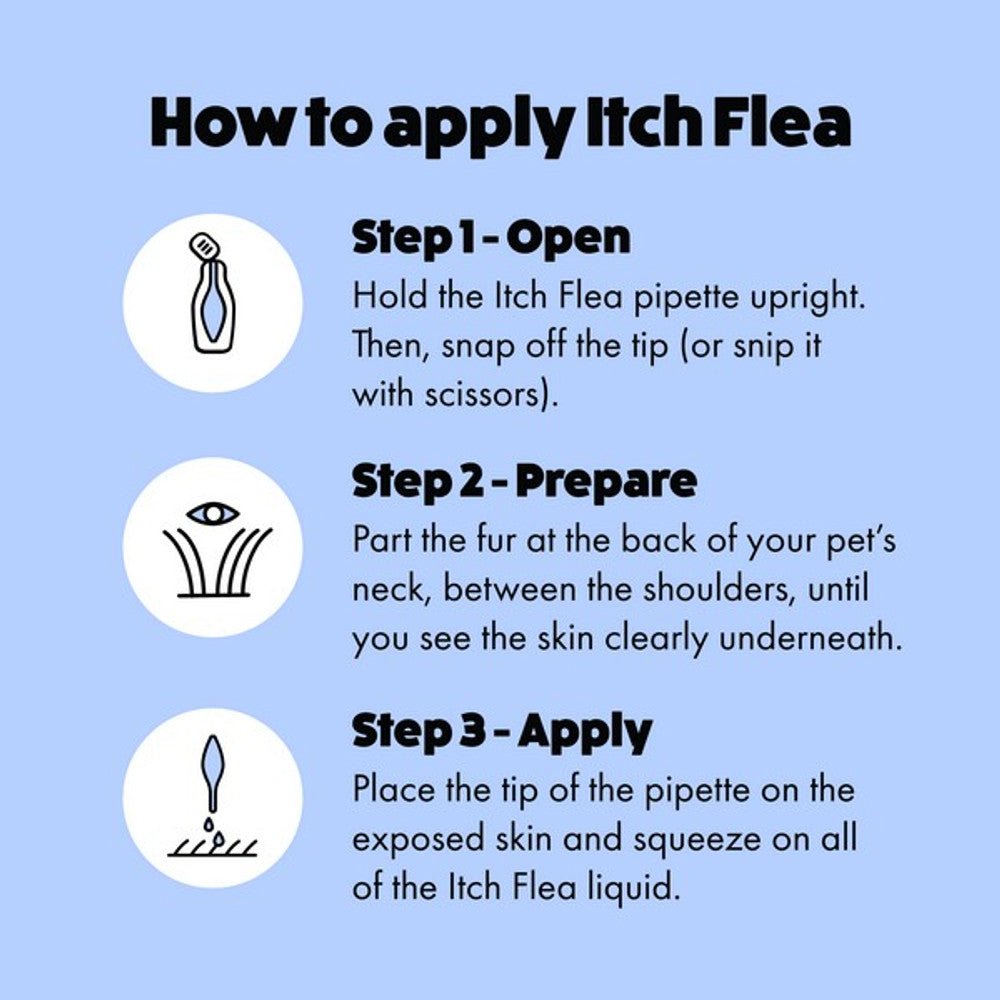 How to apply Itch Flea

Step 1 - Open
Hold the Itch Flea pipette upright. Then, snap off the tip (or snip it with scissors).

Step 2 - Prepare
Part the fur at the back of your pet's neck, between the shoulders, until you see the skin clearly underneath.

Step 3 - Apply
Place the tip of the pipette on the exposed skin and squeeze on all of the Itch Flea liquid.