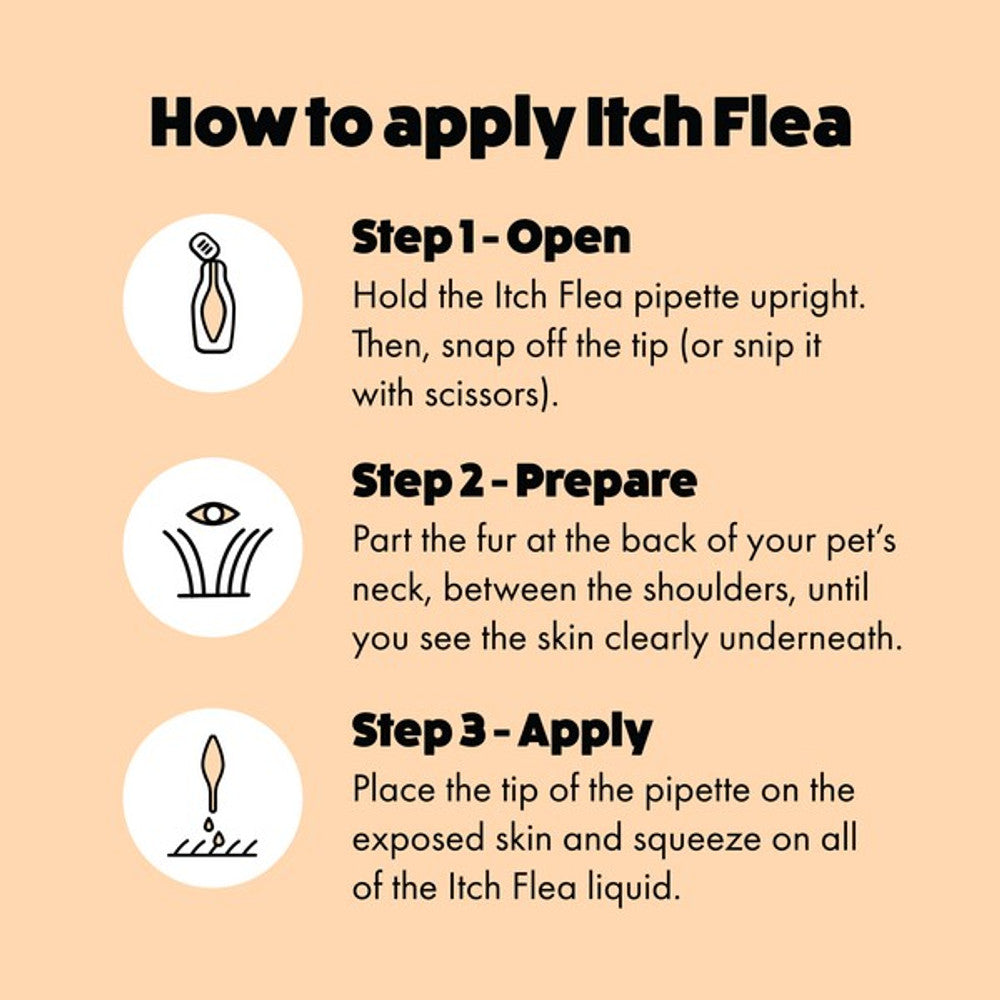 How to apply Itch Flea

Step 1 - Open
Hold the Itch Flea pipette upright. Then, snap off the tip (or snip it with scissors).

Step 2 - Prepare
Part the fur at the back of your pet's neck, between the shoulders, until you see the skin clearly underneath.

Step 3 - Apply
Place the tip of the pipette on the exposed skin and squeeze on all of the Itch Flea liquid.